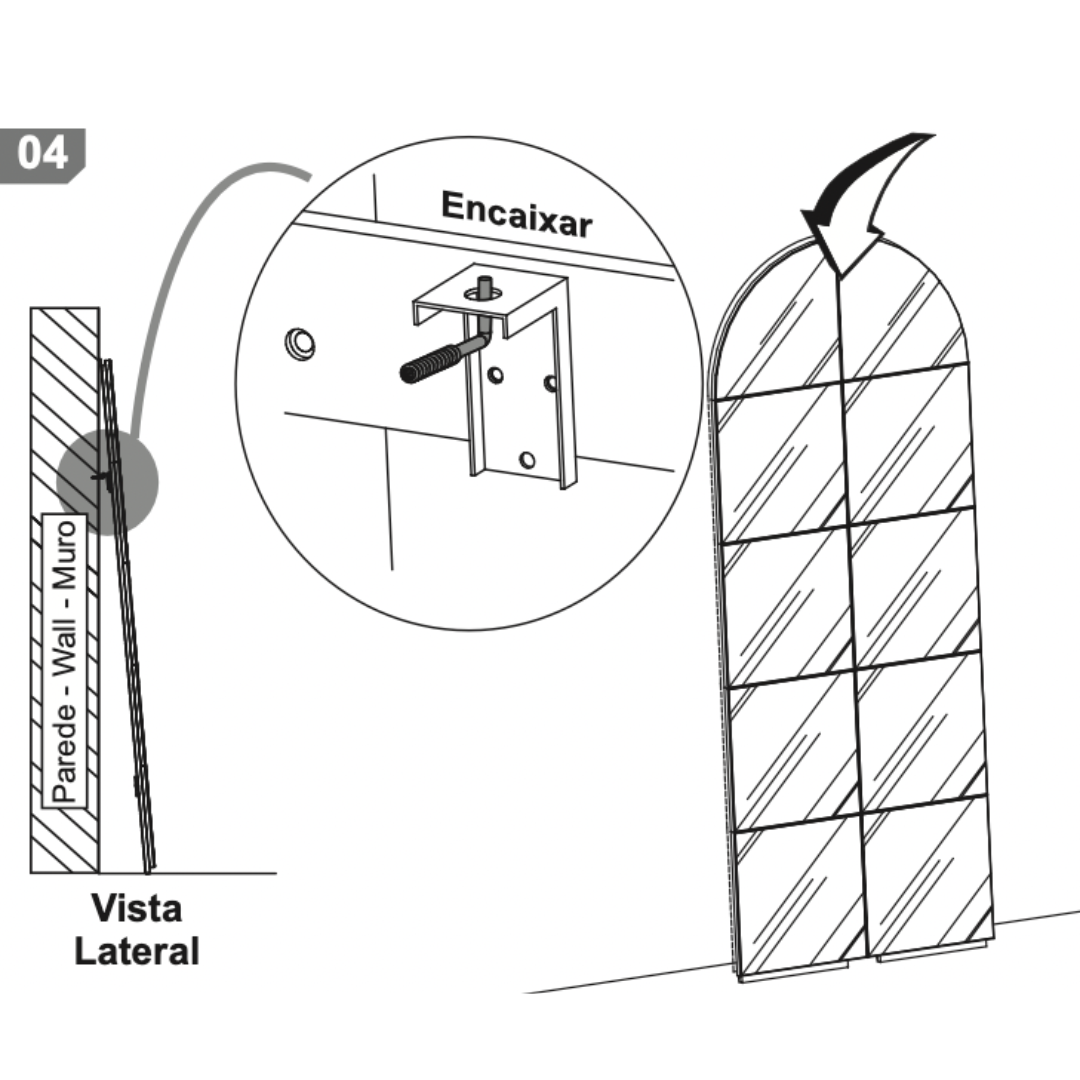 04

Encaixar

Parede - Wall - Muro

Vista Lateral