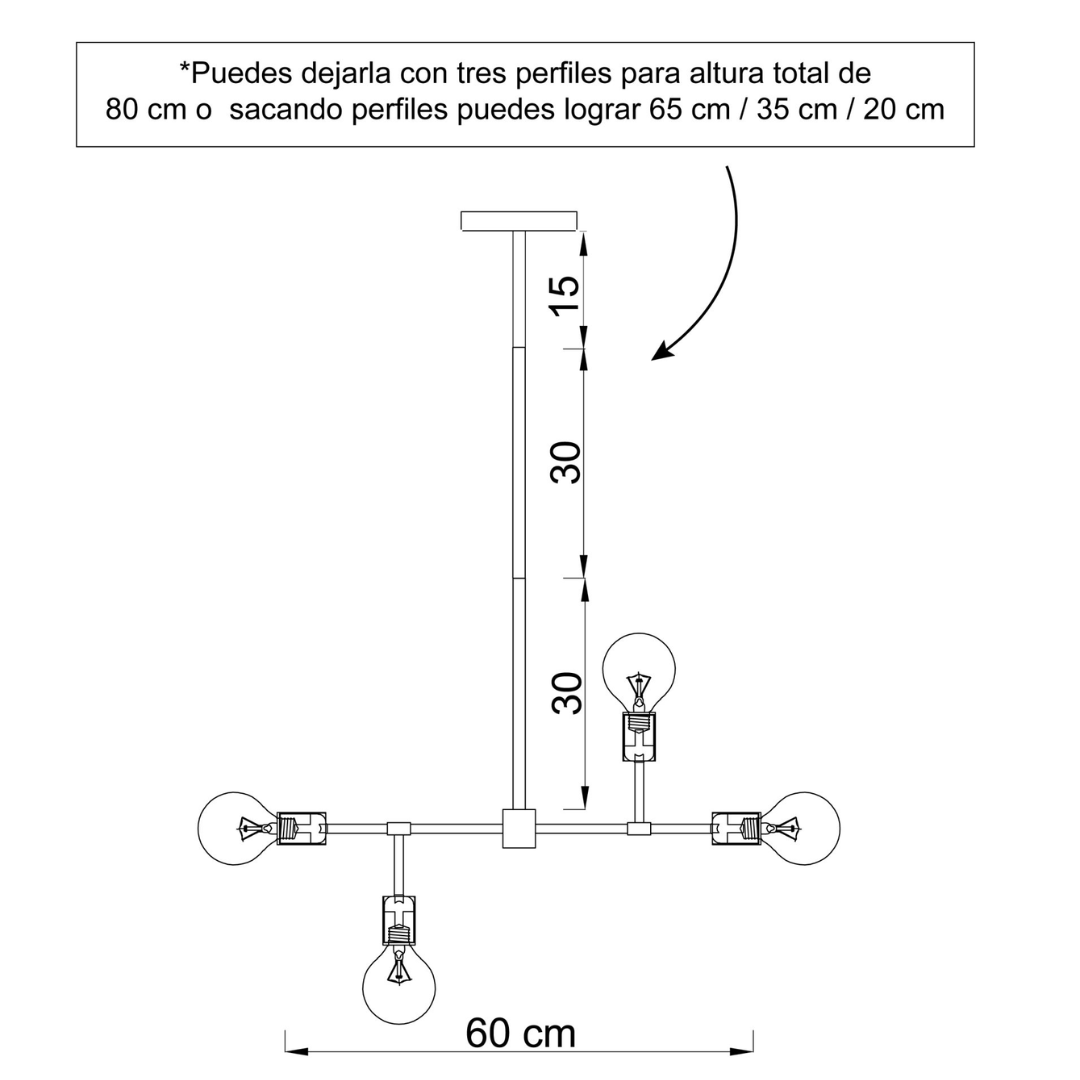 *Puedes dejarla con tres perfiles para altura total de 80 cm o  sacando perfiles puedes lograr 65 cm / 35 cm / 20 cm

15

30

30

60 cm