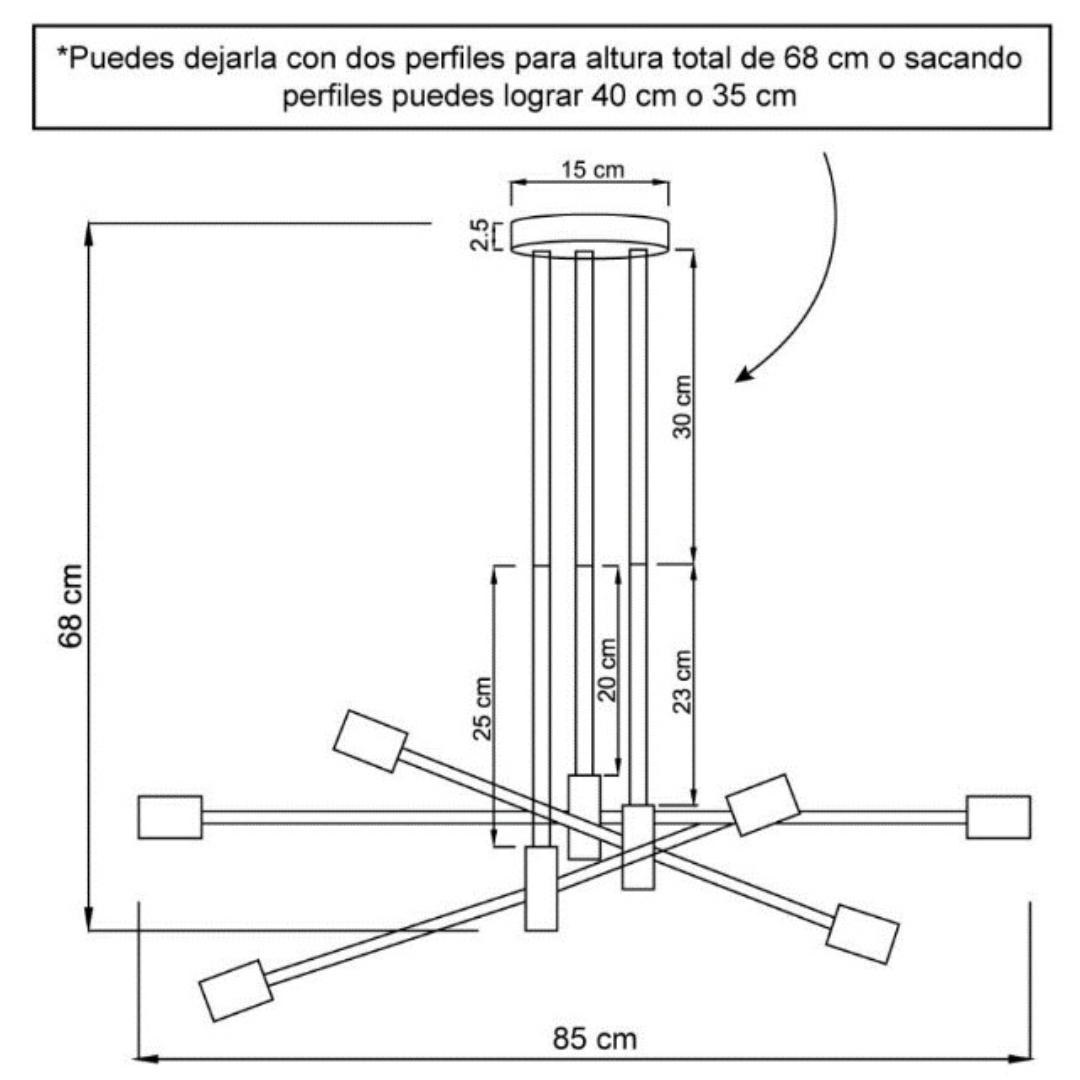 *Puedes dejarla con dos perfiles para altura total de 68 cm o sacando perfiles puedes lograr 40 cm o 35 cm

15 cm
2.5
30 cm
68 cm
25 cm
20 cm
23 cm
85 cm